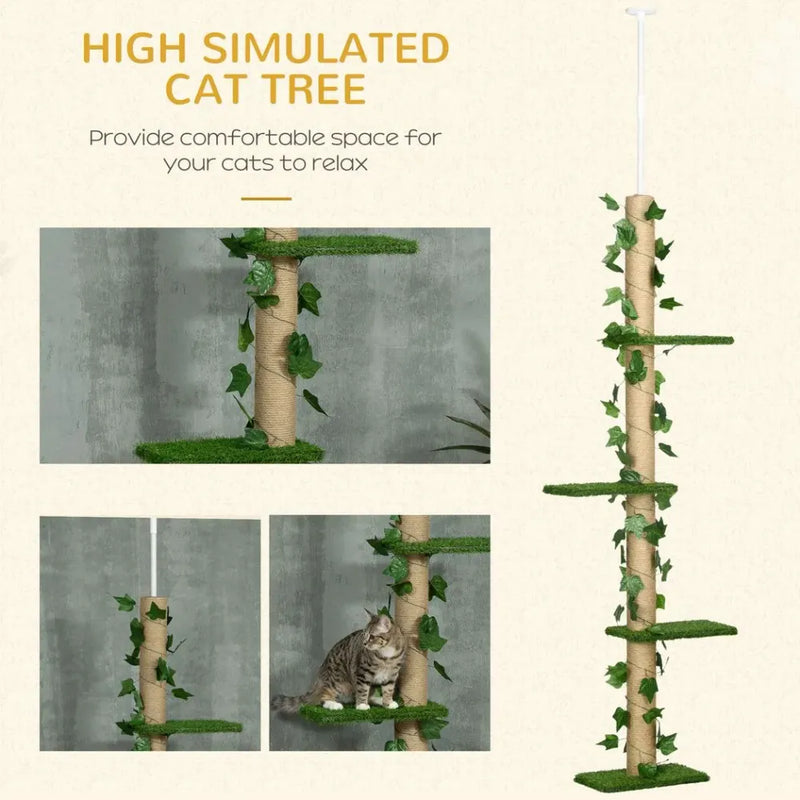 HIGH SIMULATED CAT TREE

Provide comfortable space for your cats to relax