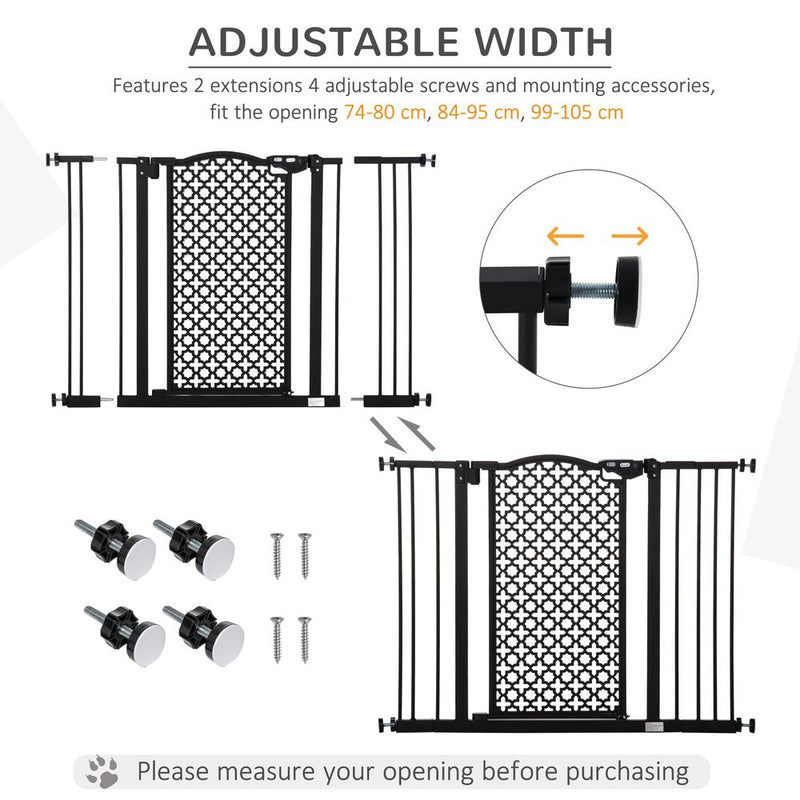 ADJUSTABLE WIDTH

Features 2 extensions 4 adjustable screws and mounting accessories, fit the opening 74-80 cm, 84-95 cm, 99-105 cm

Please measure your opening before purchasing