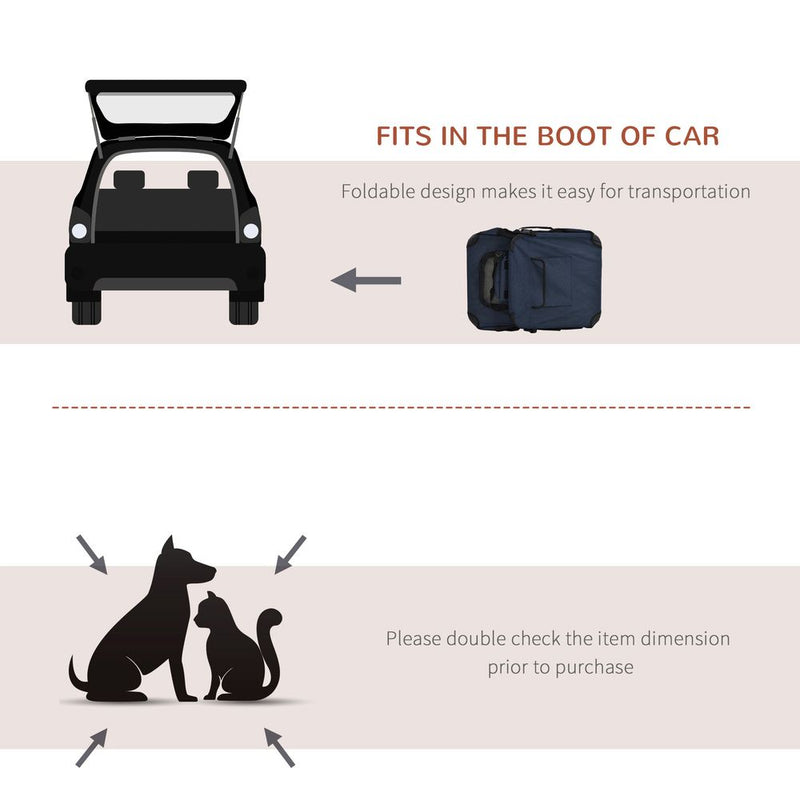 FITS IN THE BOOT OF CAR

Foldable design makes it easy for transportation

Please double check the item dimension prior to purchase