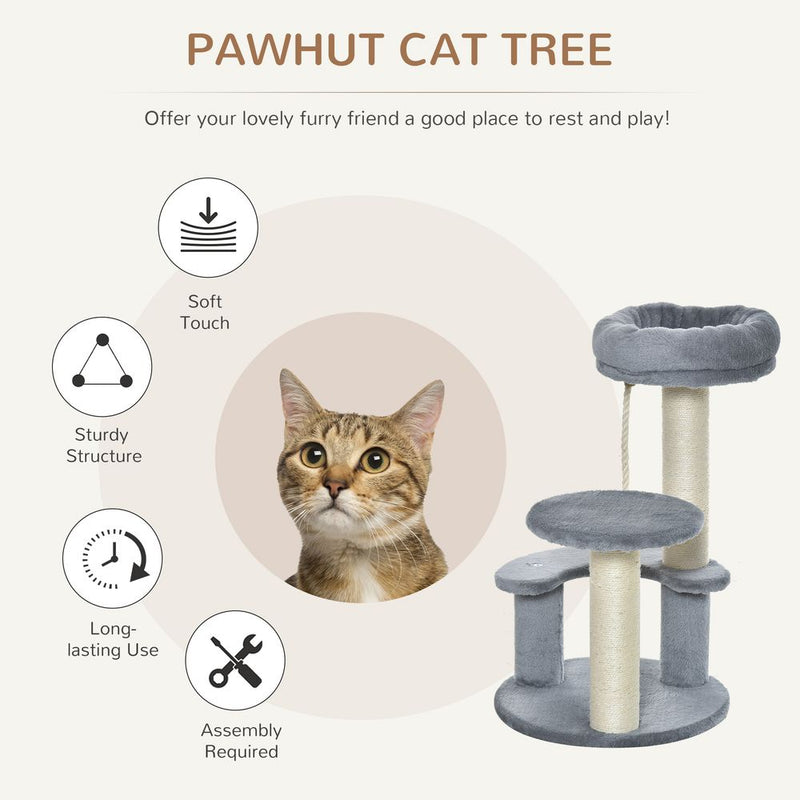 PAWHUT CAT TREE

Offer your lovely furry friend a good place to rest and play!

Soft Touch

Sturdy Structure

Long-lasting Use

Assembly Required