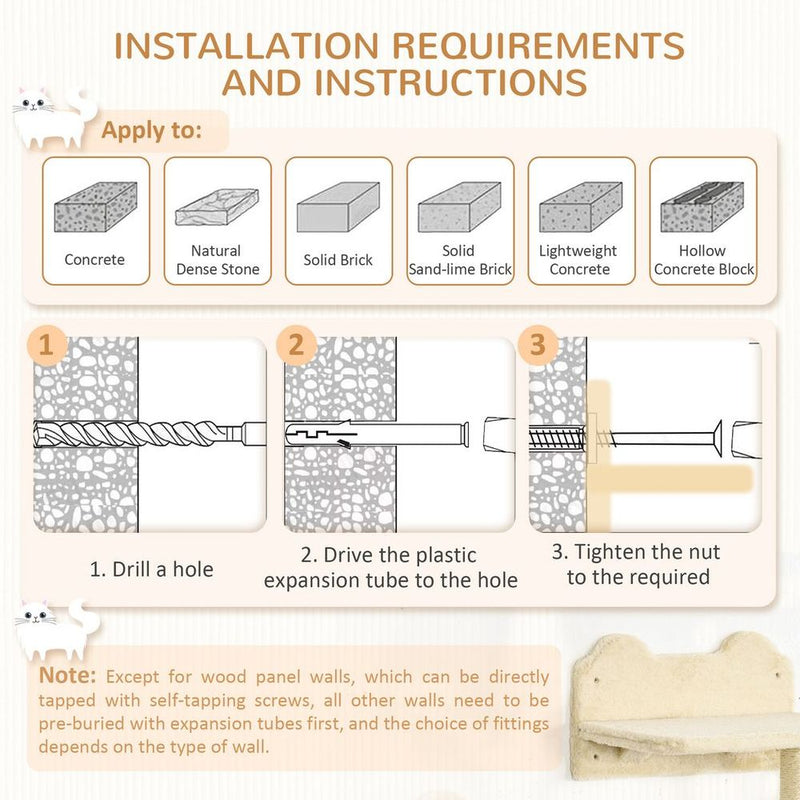 INSTALLATION REQUIREMENTS AND INSTRUCTIONS

Apply to:

Concrete

Natural Dense Stone

Solid Brick

Solid Sand-lime Brick

Lightweight Concrete

Hollow Concrete Block

1

2

3

1. Drill a hole

2. Drive the plastic expansion tube to the hole

3. Tighten the nut to the required

Note: Except for wood panel walls, which can be directly tapped with self-tapping screws, all other walls need to be pre-buried with expansion tubes first, and the choice of fittings depends on the type of wall.