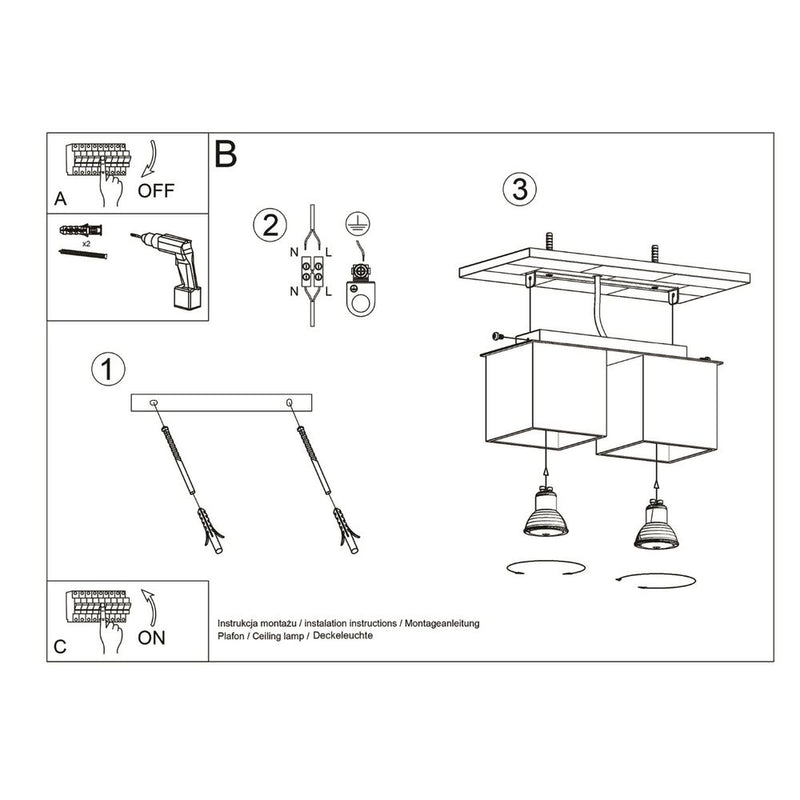 A
OFF

x2

B

2
N L
N L

3

1

C
ON

Instrukcja montażu / instalation instructions / Montageanleitung
Plafon / Ceiling lamp / Deckeleuchte