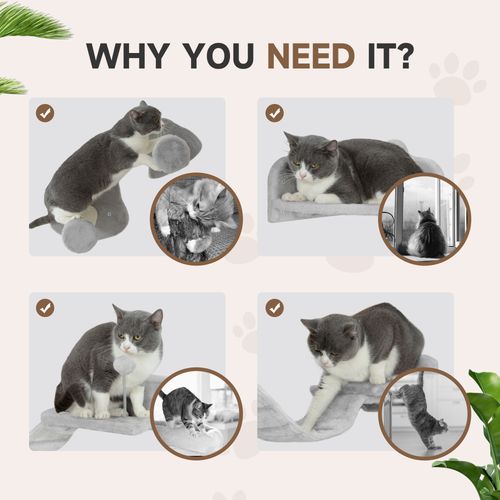 WHY YOU NEED IT?