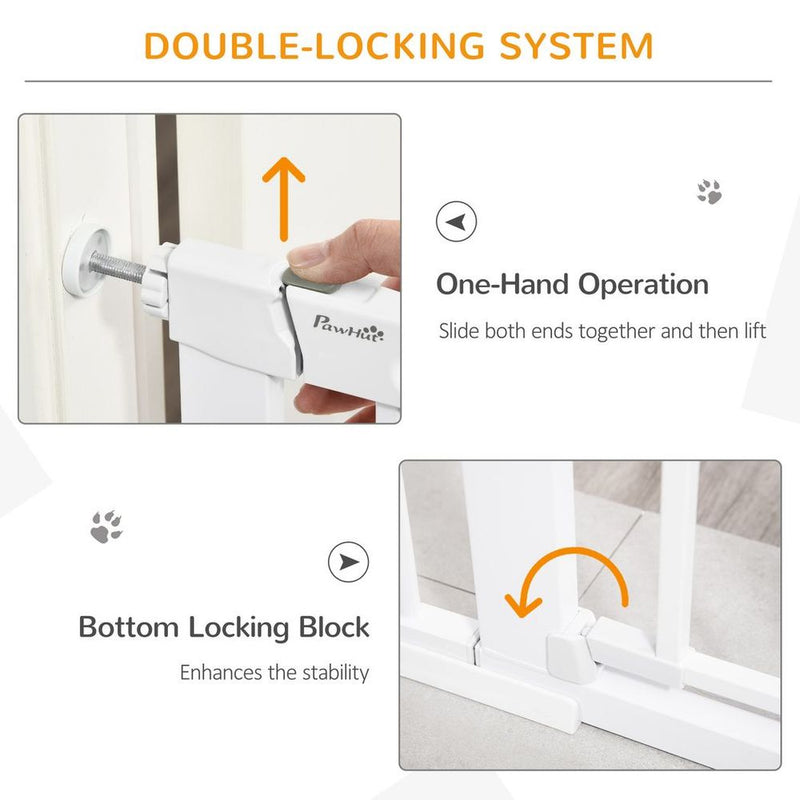 DOUBLE-LOCKING SYSTEM

PawHut

One-Hand Operation

Slide both ends together and then lift

Bottom Locking Block

Enhances the stability