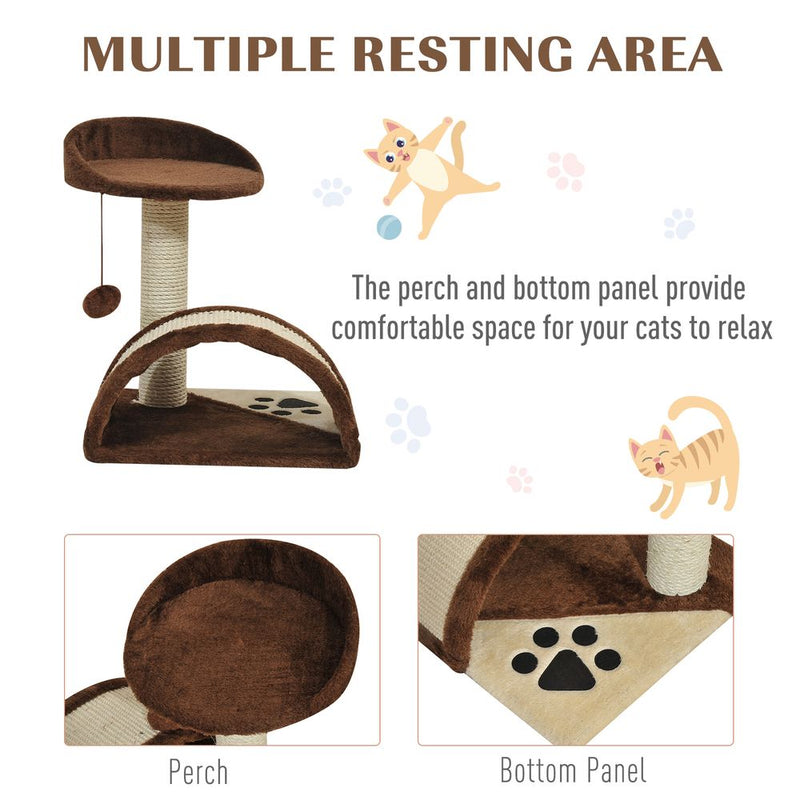 MULTIPLE RESTING AREA

The perch and bottom panel provide comfortable space for your cats to relax

Perch

Bottom Panel