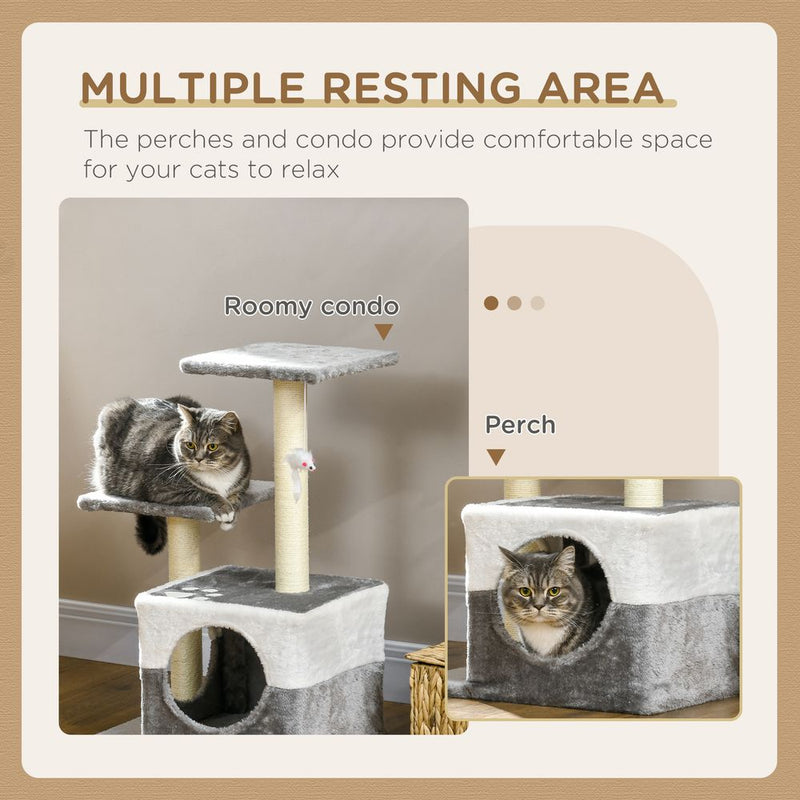 MULTIPLE RESTING AREA

The perches and condo provide comfortable space for your cats to relax

Roomy condo

Perch