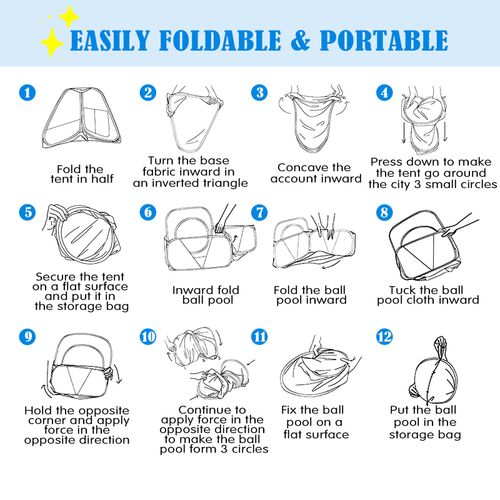 EASILY FOLDABLE & PORTABLE

1
Fold the tent in half

2
Turn the base fabric inward in an inverted triangle

3
Concave the account inward

4
Press down to make the tent go around the city 3 small circles

5
Secure the tent on a flat surface and put it in the storage bag

6
Inward fold ball pool

7
Fold the ball pool inward

8
Tuck the ball pool cloth inward

9
Hold the opposite corner and apply force in the opposite direction

10
Continue to apply force in the opposite direction to make the ball pool form 3 circles

11
Fix the ball pool on a flat surface

12
Put the ball pool in the storage bag