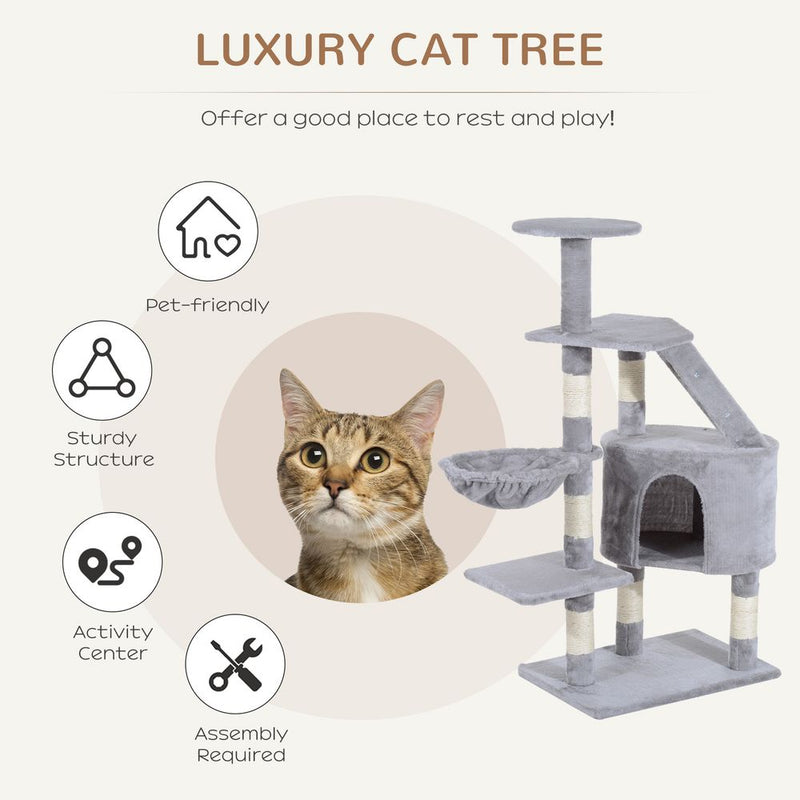 LUXURY CAT TREE

Offer a good place to rest and play!

Pet-friendly

Sturdy Structure

Activity Center

Assembly Required