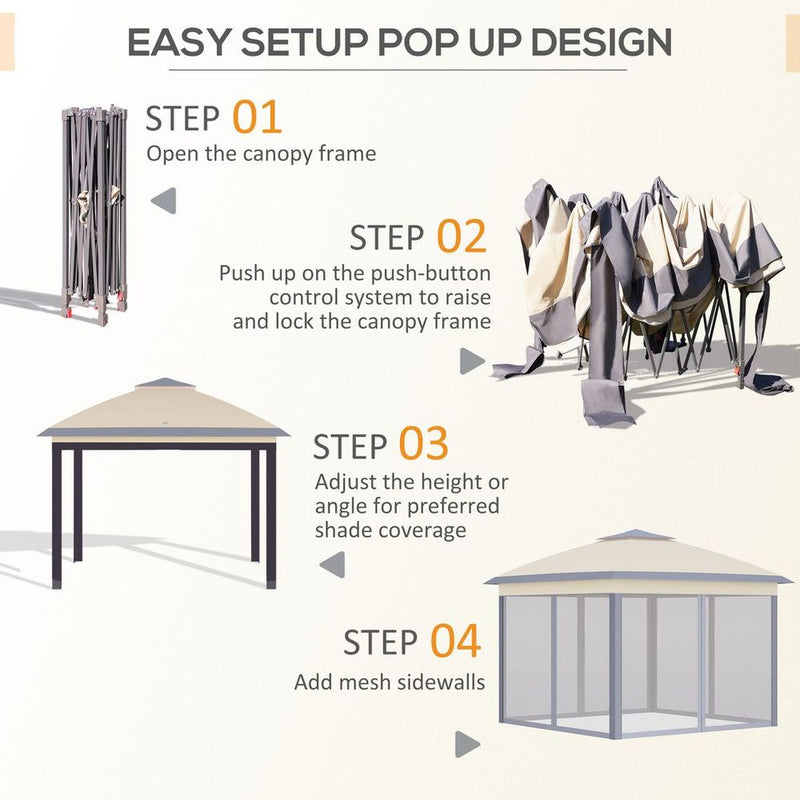 EASY SETUP POP UP DESIGN

STEP 01
Open the canopy frame

STEP 02
Push up on the push-button control system to raise and lock the canopy frame

STEP 03
Adjust the height or angle for preferred shade coverage

STEP 04
Add mesh sidewalls