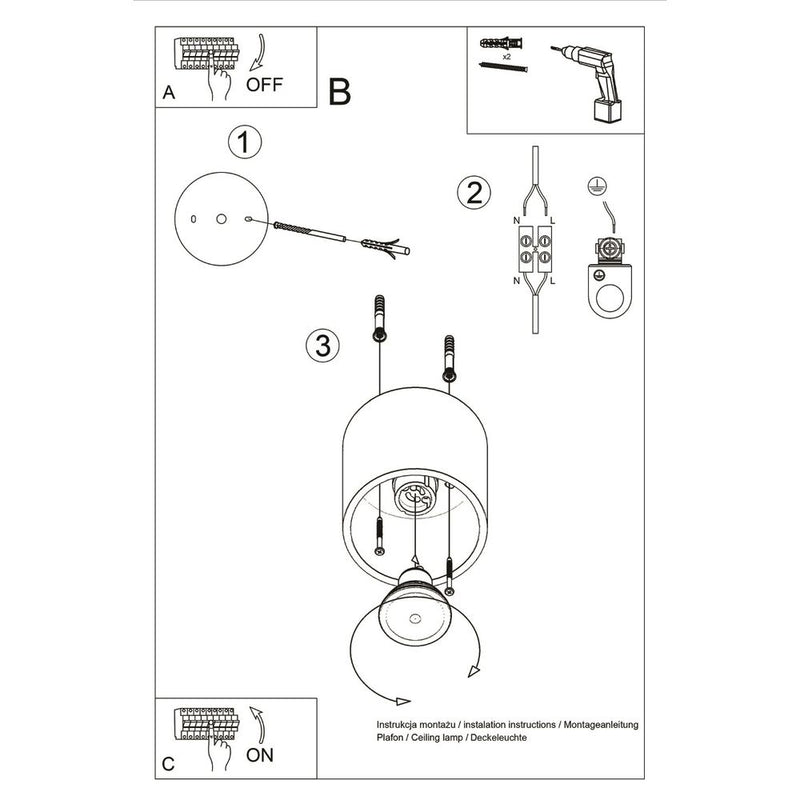 A OFF

B

x2

1

2

N L

N L

3

C ON

Instrukcja montażu / instalation instructions / Montageanleitung
Plafon / Ceiling lamp / Deckeleuchte