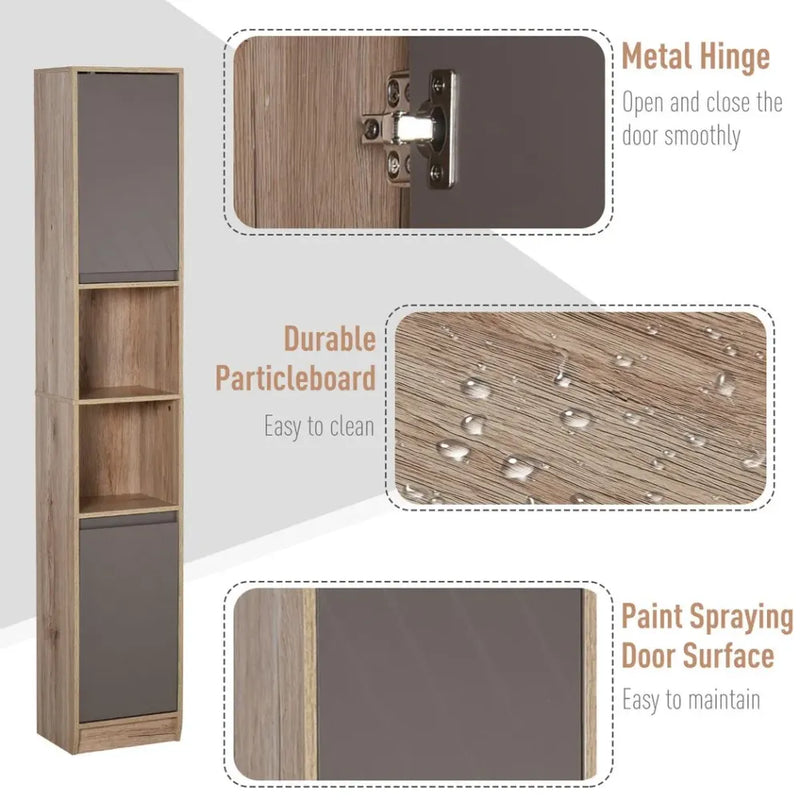 Metal Hinge

Open and close the door smoothly

Durable Particleboard

Easy to clean

Paint Spraying Door Surface

Easy to maintain