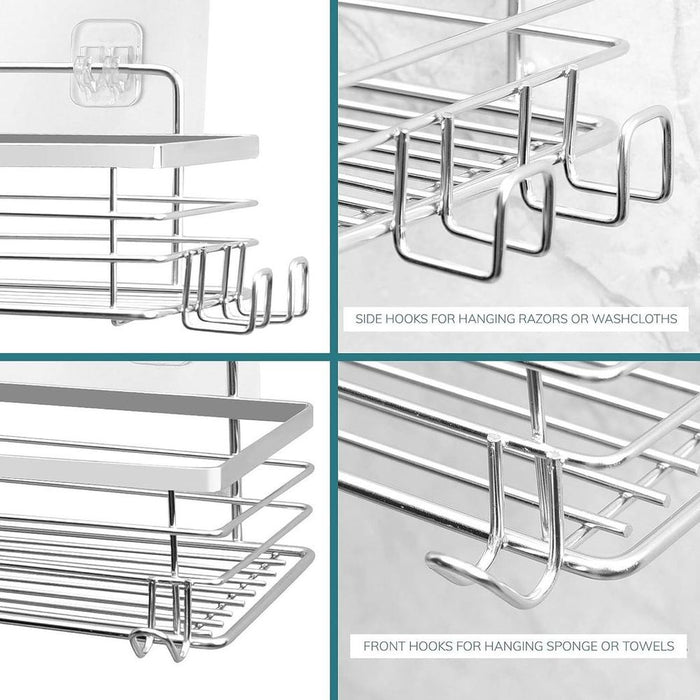 SIDE HOOKS FOR HANGING RAZORS OR WASHCLOTHS

FRONT HOOKS FOR HANGING SPONGE OR TOWELS