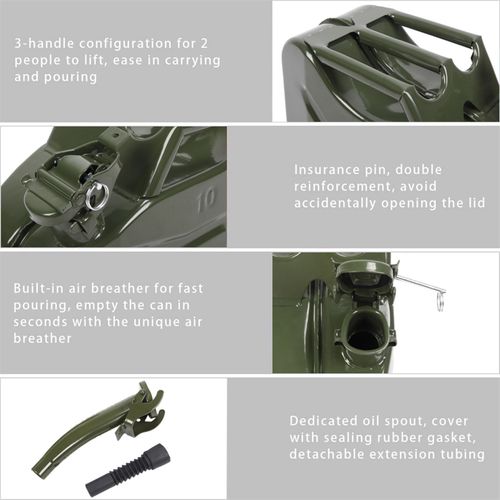 3-handle configuration for 2 people to lift, ease in carrying and pouring

10

Insurance pin, double reinforcement, avoid accidentally opening the lid

Built-in air breather for fast pouring, empty the can in seconds with the unique air breather

Dedicated oil spout, cover with sealing rubber gasket, detachable extension tubing