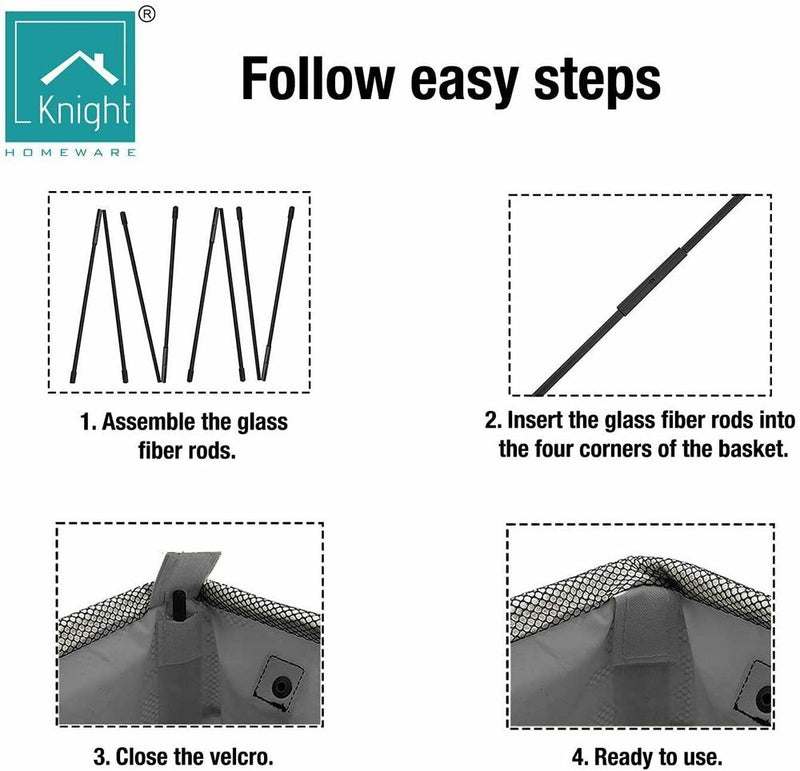 ®
Knight
HOMEWARE

Follow easy steps

1. Assemble the glass fiber rods.

2. Insert the glass fiber rods into the four corners of the basket.

3. Close the velcro.

4. Ready to use.