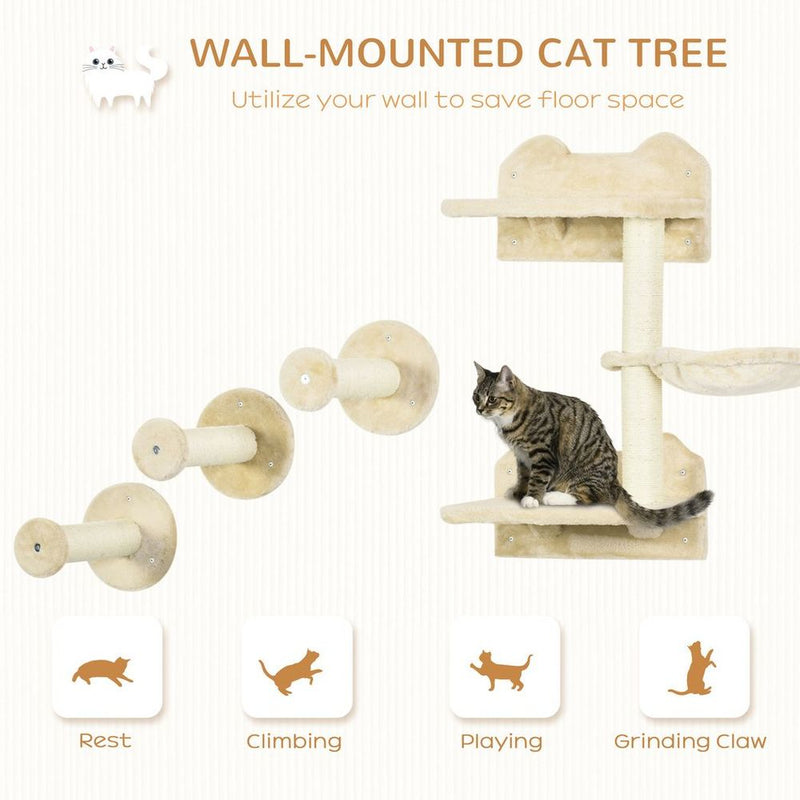 WALL-MOUNTED CAT TREE

Utilize your wall to save floor space

Rest

Climbing

Playing

Grinding Claw