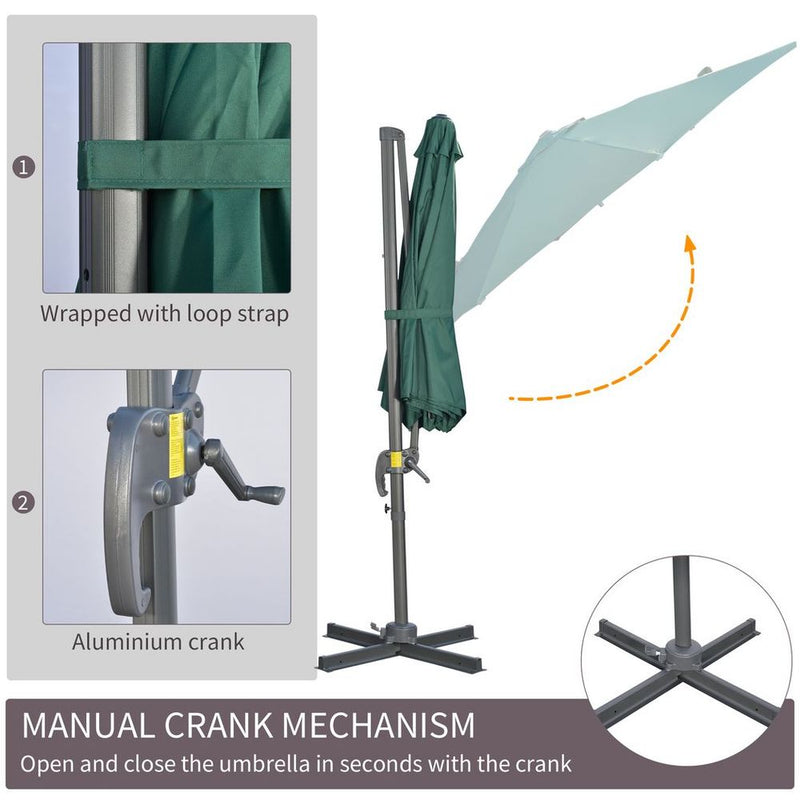 1

Wrapped with loop strap

2

Aluminium crank

MANUAL CRANK MECHANISM

Open and close the umbrella in seconds with the crank