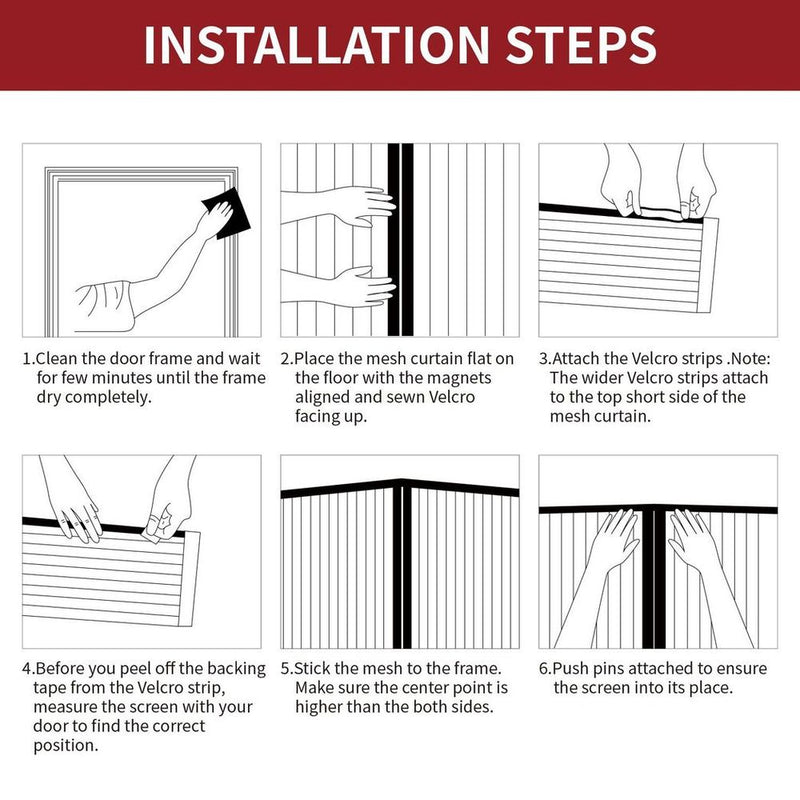 INSTALLATION STEPS

1.Clean the door frame and wait for few minutes until the frame dry completely.

2.Place the mesh curtain flat on the floor with the magnets aligned and sewn Velcro facing up.

3.Attach the Velcro strips .Note: The wider Velcro strips attach to the top short side of the mesh curtain.

4.Before you peel off the backing tape from the Velcro strip, measure the screen with your door to find the correct position.

5.Stick the mesh to the frame. Make sure the center point is higher than the both sides.

6.Push pins attached to ensure the screen into its place.