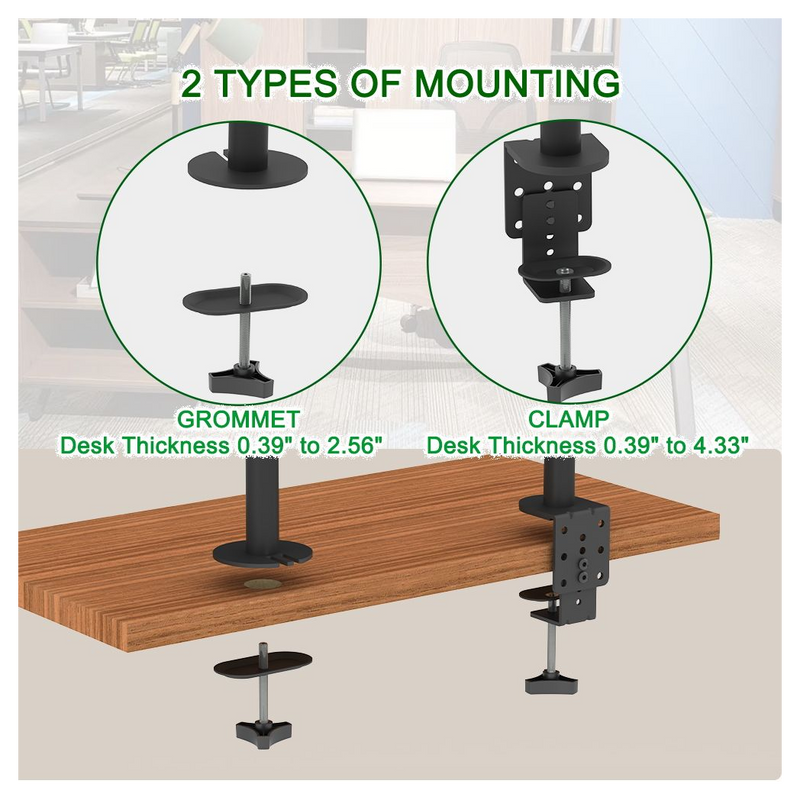 2 TYPES OF MOUNTING

GROMMET
Desk Thickness 0.39" to 2.56"

CLAMP
Desk Thickness 0.39" to 4.33"