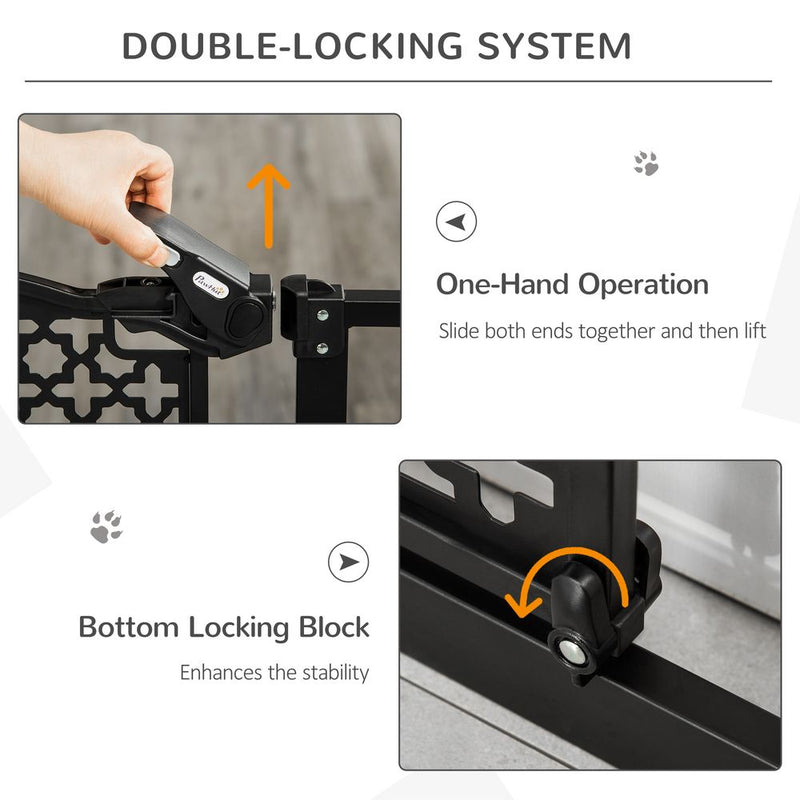 DOUBLE-LOCKING SYSTEM

PawHut

One-Hand Operation

Slide both ends together and then lift

Bottom Locking Block

Enhances the stability