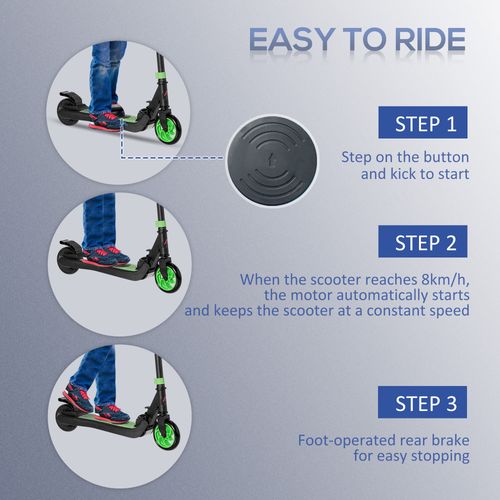 EASY TO RIDE

STEP 1

Step on the button and kick to start

STEP 2

When the scooter reaches 8km/h, the motor automatically starts and keeps the scooter at a constant speed

STEP 3

Foot-operated rear brake for easy stopping