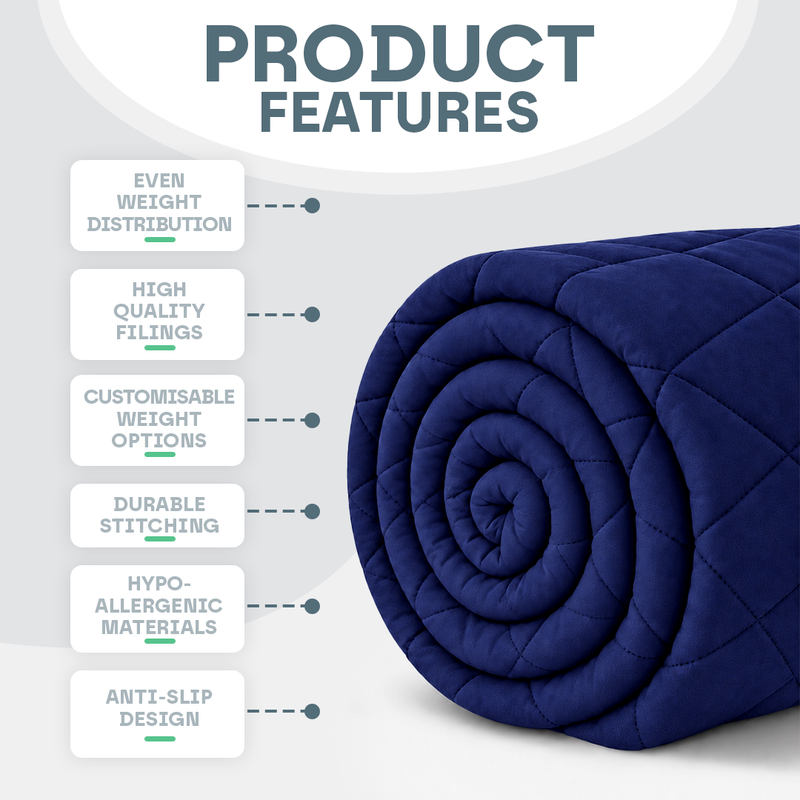 PRODUCT
FEATURES

EVEN
WEIGHT
DISTRIBUTION

HIGH
QUALITY
FILINGS

CUSTOMISABLE
WEIGHT
OPTIONS

DURABLE
STITCHING

HYPO-
ALLERGENIC
MATERIALS

ANTI-SLIP
DESIGN