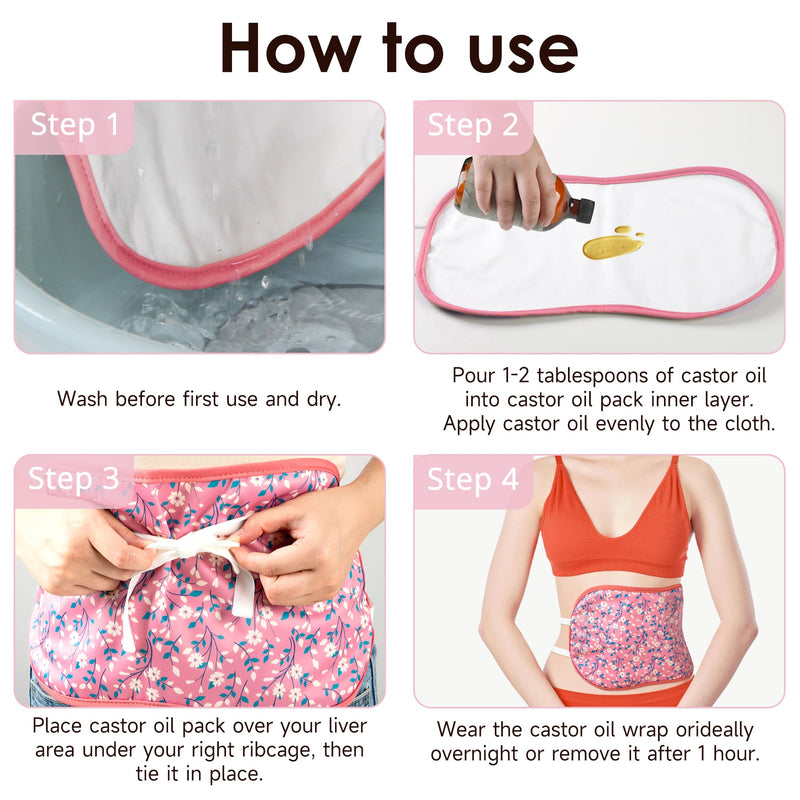 How to use

Step 1

Wash before first use and dry.

Step 2

Pour 1-2 tablespoons of castor oil into castor oil pack inner layer. Apply castor oil evenly to the cloth.

Step 3

Place castor oil pack over your liver area under your right ribcage, then tie it in place.

Step 4

Wear the castor oil wrap orideally overnight or remove it after 1 hour.