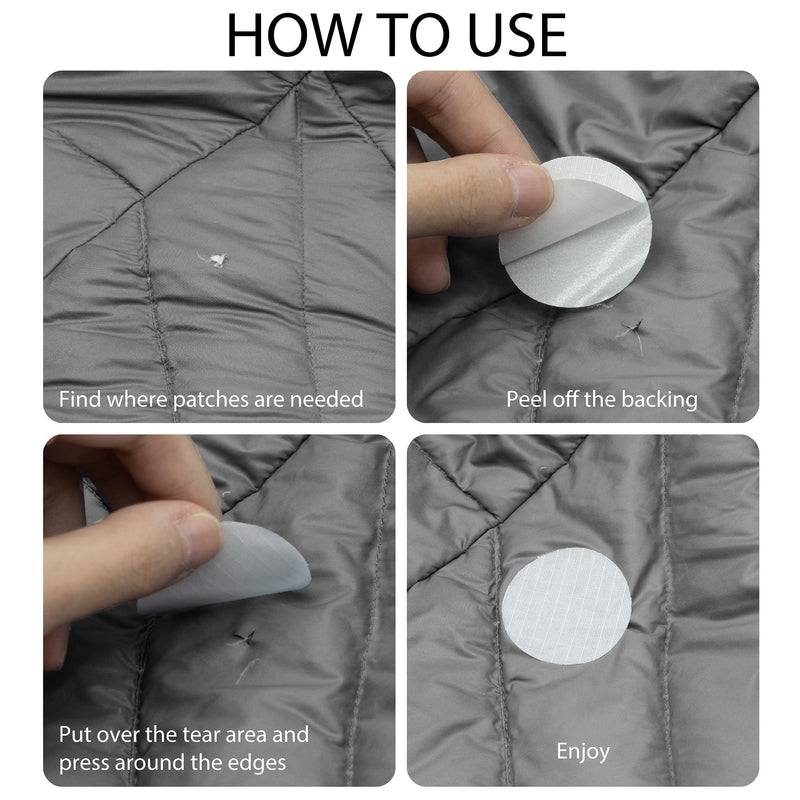 HOW TO USE

Find where patches are needed

Peel off the backing

Put over the tear area and press around the edges

Enjoy